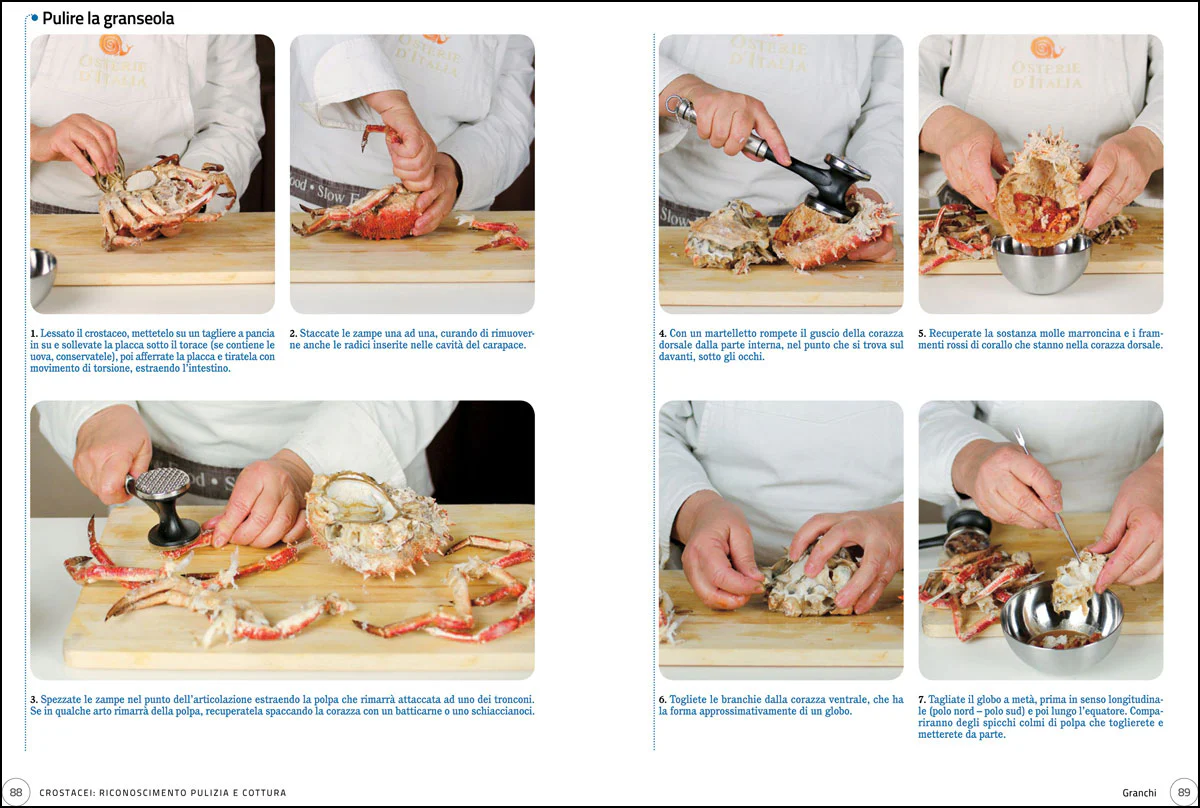 • Pulire la granseola

1. Lessato il crostaceo, mettetelo su un tagliere a pancia in su e sollevate la placca sotto il torace (se contiene le uova, conservatele), poi afferrate la placca e tiratela con movimento di torsione, estraendo l'intestino.

2. Staccate le zampe una ad una, curando di rimuoverne anche le radici inserite nelle cavità del carapace.

3. Spezzate le zampe nel punto dell'articolazione estraendo la polpa che rimarrà attaccata ad uno dei tronconi. Se in qualche arto rimarrà della polpa, recuperatela spaccando la corazza con un batticarne o uno schiaccianoci.

4. Con un martelletto rompete il guscio della corazza dorsale dalla parte interna, nel punto che si trova sul davanti, sotto gli occhi.

5. Recuperate la sostanza molle marroncina e i frammenti rossi di corallo che stanno nella corazza dorsale.

6. Togliete le branchie dalla corazza ventrale, che ha la forma approssimativamente di un globo.

7. Tagliate il globo a metà, prima in senso longitudinale (polo nord – polo sud) e poi lungo l'equatore. Compariranno degli spicchi colmi di polpa che toglierete e metterete da parte.

88 CROSTACEI: RICONOSCIMENTO PULIZIA E COTTURA

Granchi 89